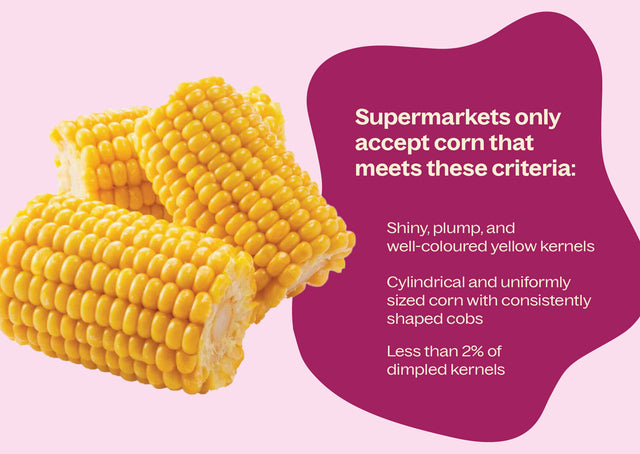 Supermarkets only accept corn that meets these criteria:

Shiny, plump, and well-coloured yellow kernels

Cylindrical and uniformly sized corn with consistently shaped cobs

Less than 2% of dimpled kernels